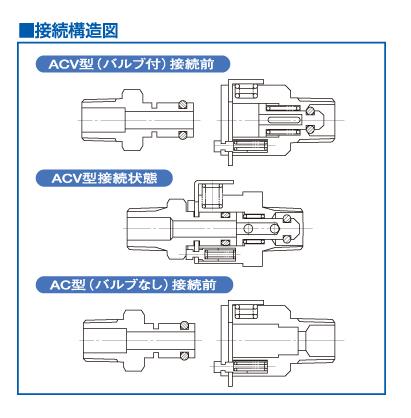 ■接続構造図

ACV型（バルブ付）接続前

ACV型接続状態

AC型（バルブなし）接続前